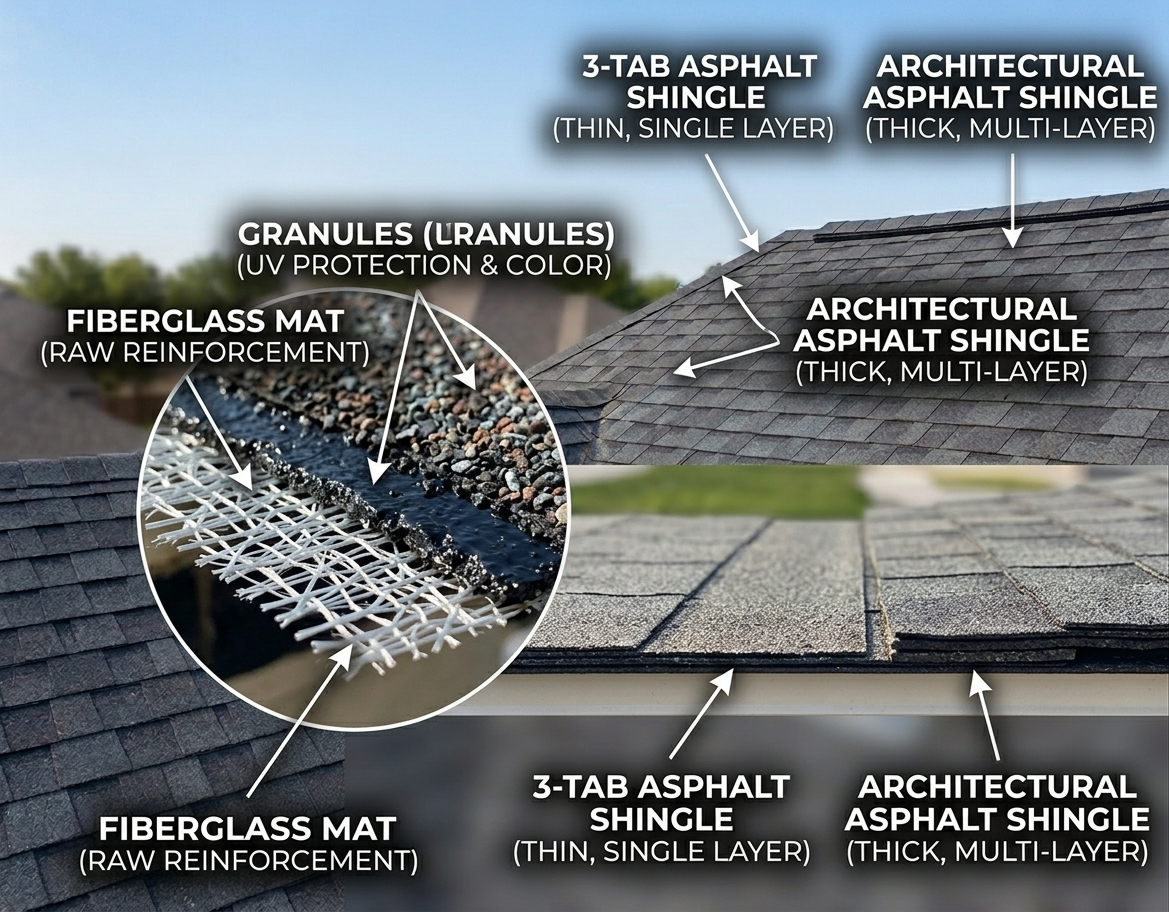 3-TAB ASPHALT SHINGLE
(THIN, SINGLE LAYER)

ARCHITECTURAL ASPHALT SHINGLE
(THICK, MULTI-LAYER)

GRANULES (LRANULES)
(UV PROTECTION & COLOR)

FIBERGLASS MAT
(RAW REINFORCEMENT)

ARCHITECTURAL ASPHALT SHINGLE
(THICK, MULTI-LAYER)

FIBERGLASS MAT
(RAW REINFORCEMENT)

3-TAB ASPHALT SHINGLE
(THIN, SINGLE LAYER)

ARCHITECTURAL ASPHALT SHINGLE
(THICK, MULTI-LAYER)